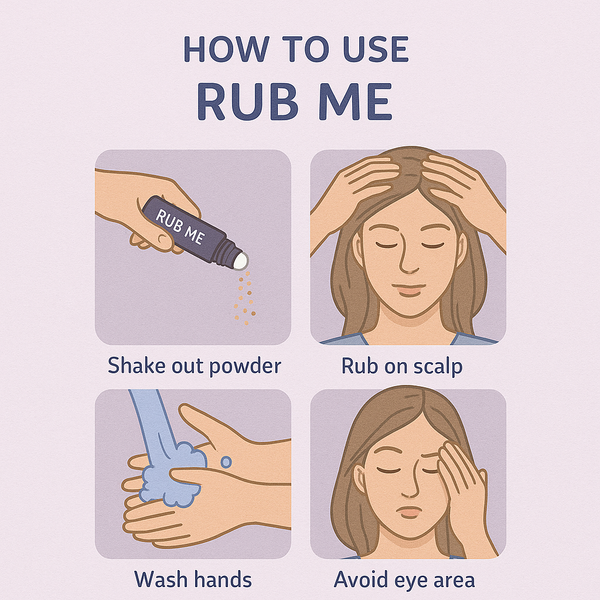 HOW TO USE
RUB ME

RUB ME

Shake out powder

Rub on scalp

Wash hands

Avoid eye area