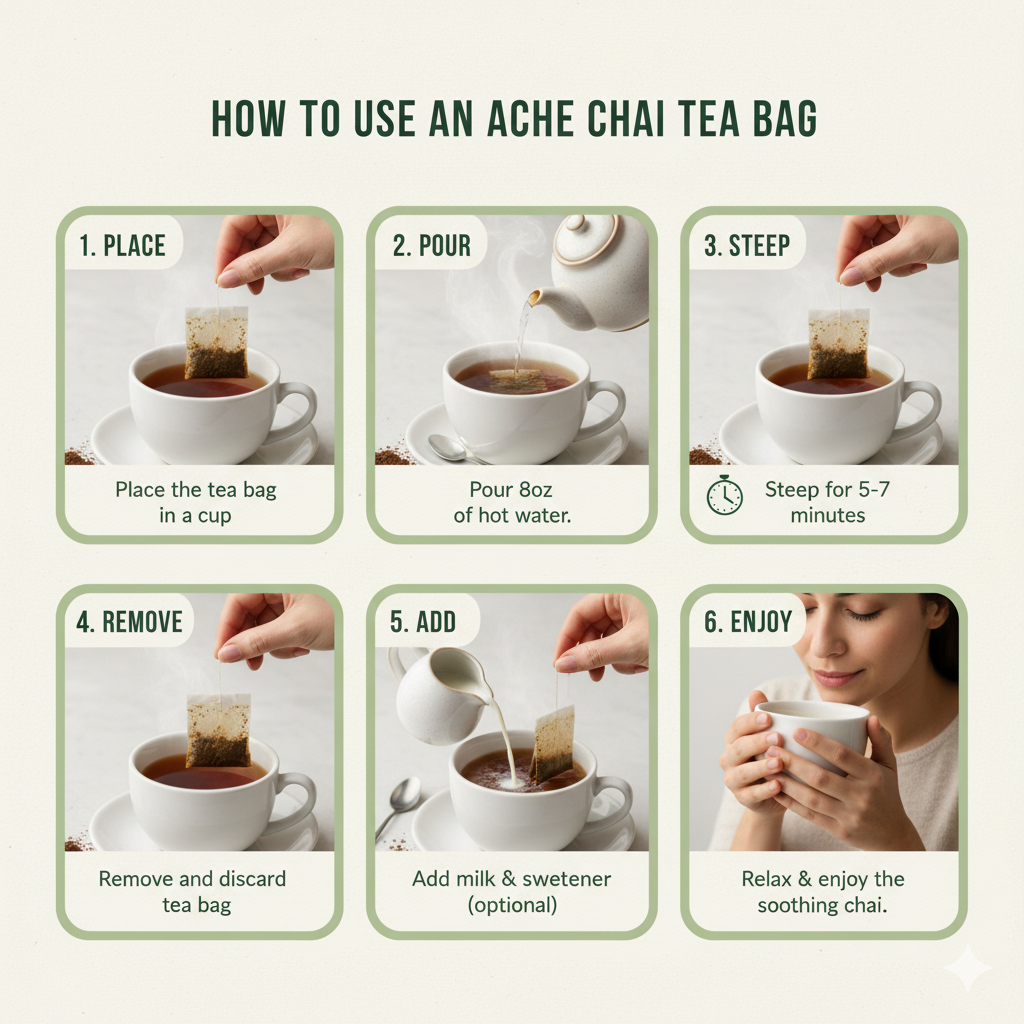 HOW TO USE AN ACHE CHAI TEA BAG

1. PLACE

Place the tea bag in a cup

2. POUR

Pour 8oz of hot water.

3. STEEP

Steep for 5-7 minutes

4. REMOVE

Remove and discard tea bag

5. ADD

Add milk & swetener (optional)

6. ENJOY

Relax & enjoy the soothing chai.